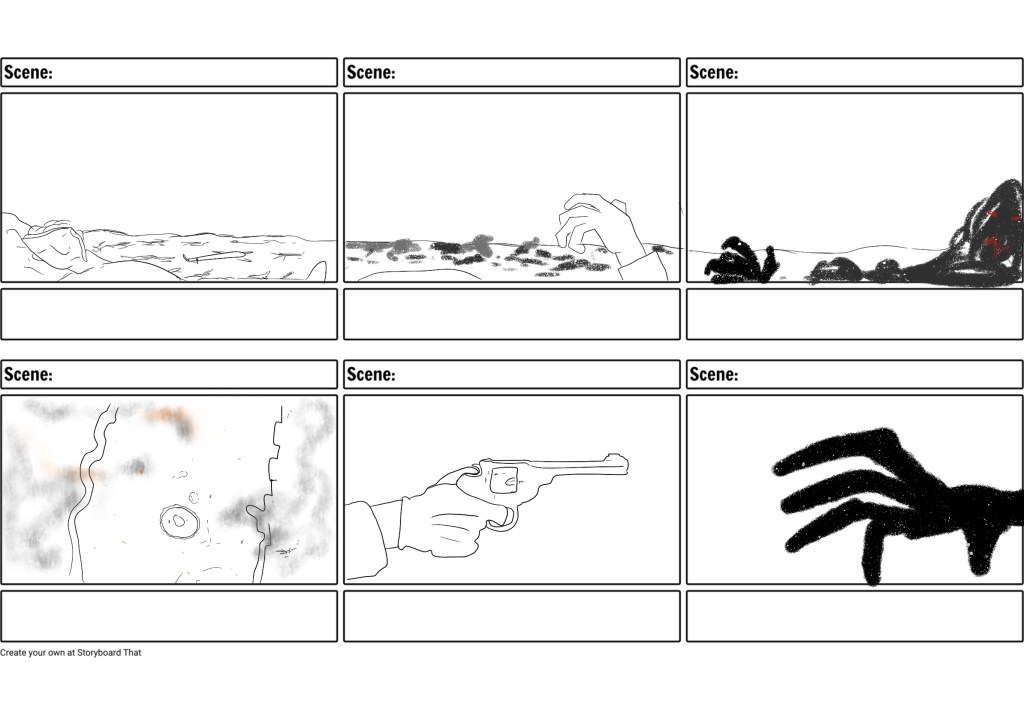 Scene:

Scene:

Scene:

Scene:

Scene:

Scene:

Create your own at Storyboard That