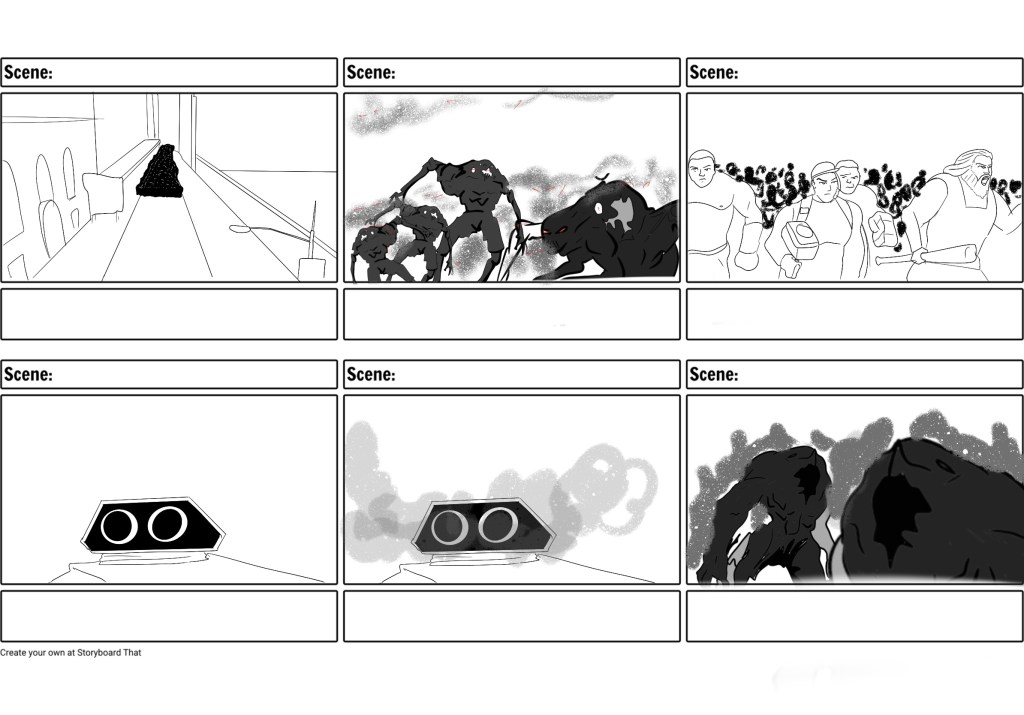 Scene:

Scene:

Scene:

Scene:

Scene:

Scene:

Create your own at Storyboard That